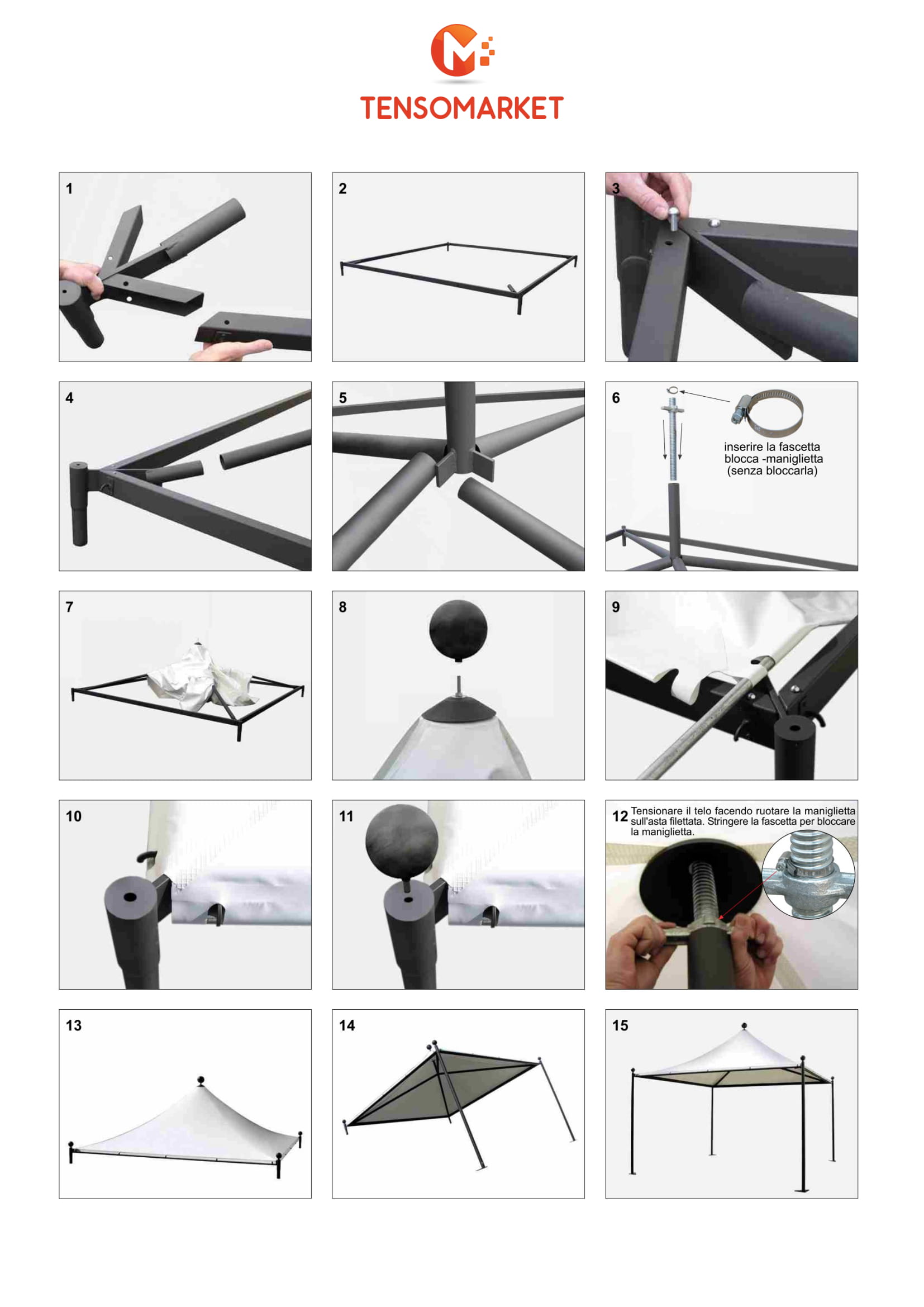 TENSOMARKET

1

2

3

4

5

6

inserire la fascetta blocca -maniglietta (senza bloccarla)

7

8

9

10

11

12 Tensionare il telo facendo ruotare la maniglietta sull'asta filettata. Stringere la fascetta per bloccare la maniglietta.

13

14

15